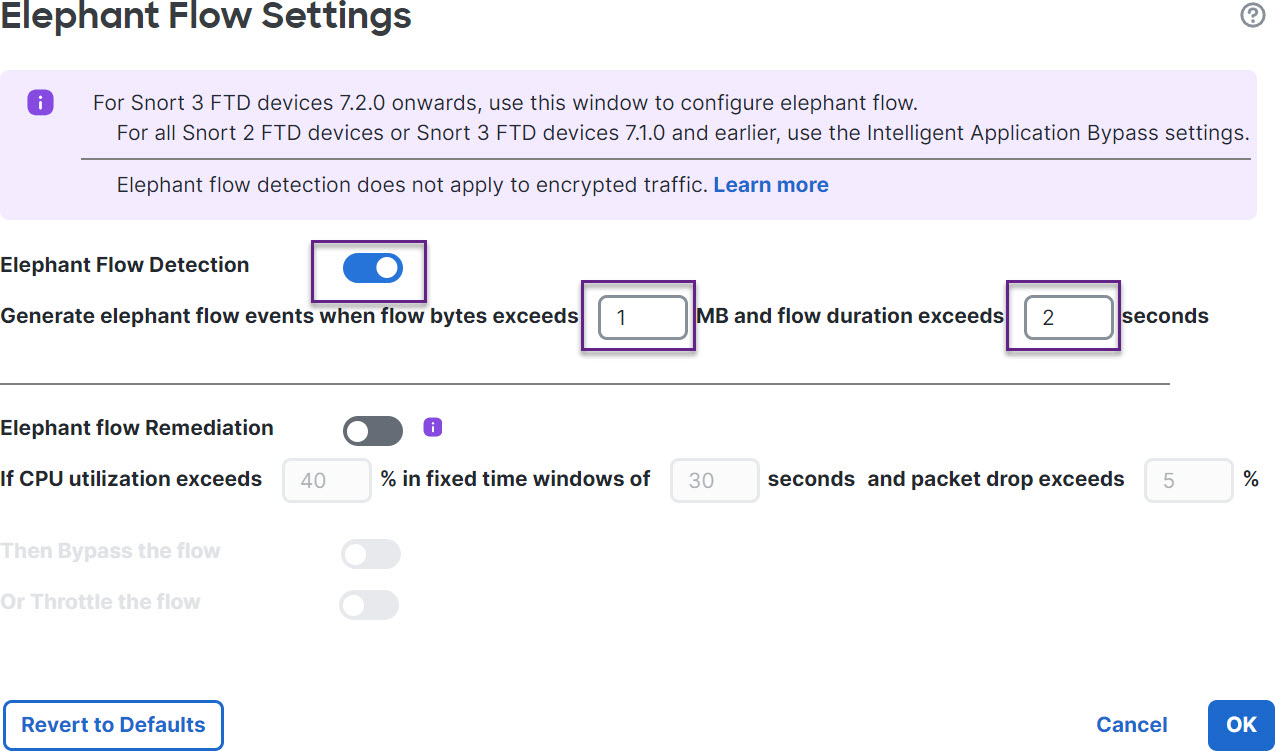 Elephant Flow Settings

For Snort 3 FTD devices 7.2.0 onwards, use this window to configure elephant flow.
For all Snort 2 FTD devices or Snort 3 FTD devices 7.1.0 and earlier, use the Intelligent Application Bypass settings.

Elephant flow detection does not apply to encrypted traffic. Learn more

Elephant Flow Detection

Generate elephant flow events when flow bytes exceeds 1 MB and flow duration exceeds 2 seconds

Elephant flow Remediation

If CPU utilization exceeds 40 % in fixed time windows of 30 seconds and packet drop exceeds 5 %

Then Bypass the flow

Or Throttle the flow

Revert to Defaults

Cancel

OK