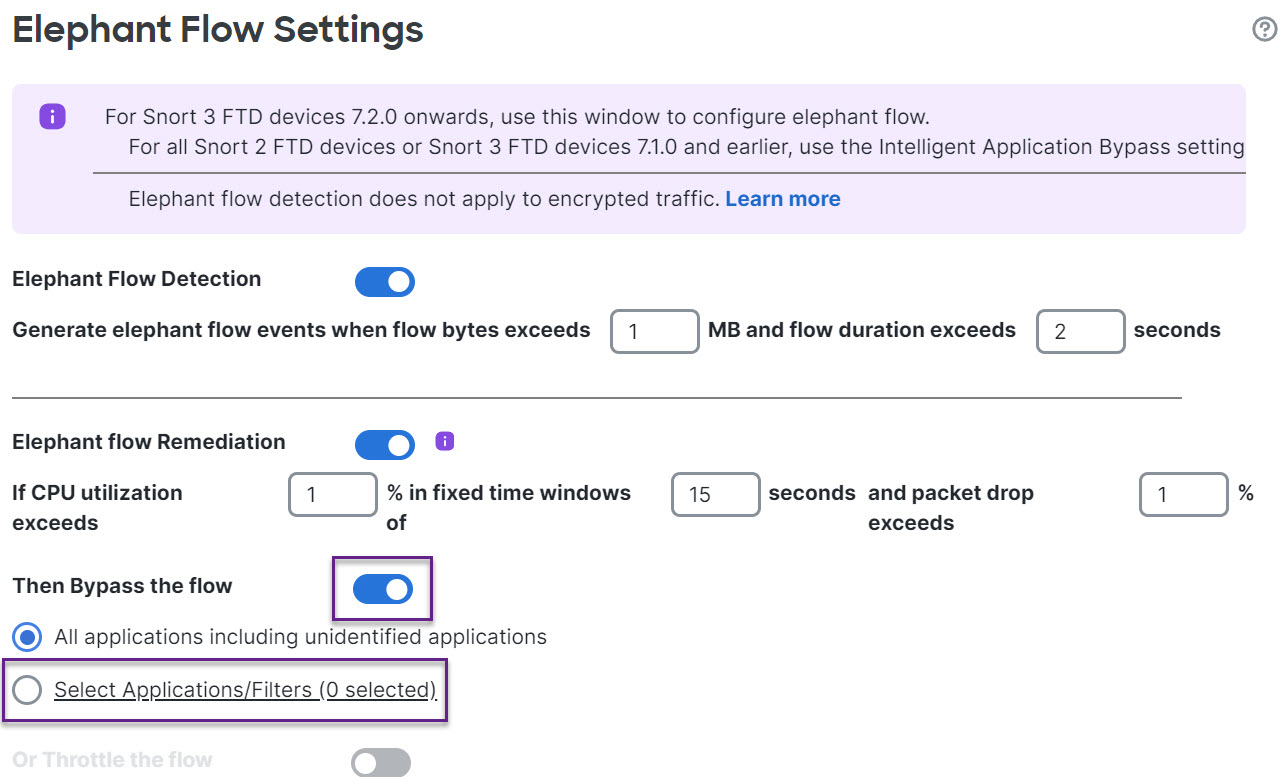 Elephant Flow Settings

For Snort 3 FTD devices 7.2.0 onwards, use this window to configure elephant flow.
For all Snort 2 FTD devices or Snort 3 FTD devices 7.1.0 and earlier, use the Intelligent Application Bypass setting

Elephant flow detection does not apply to encrypted traffic. Learn more

Elephant Flow Detection

Generate elephant flow events when flow bytes exceeds 1 MB and flow duration exceeds 2 seconds

Elephant flow Remediation

If CPU utilization exceeds 1 % in fixed time windows of 15 seconds and packet drop exceeds 1 %

Then Bypass the flow

All applications including unidentified applications

Select Applications/Filters (0 selected)

Or Throttle the flow